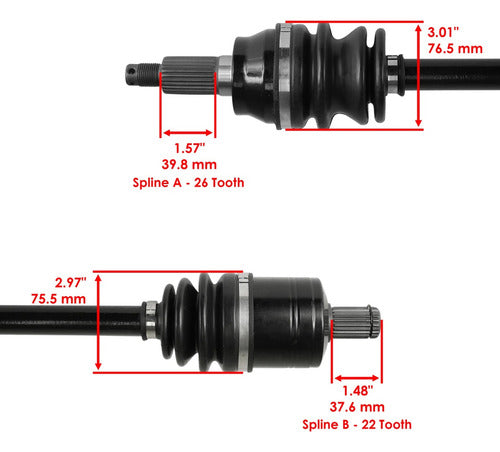 3.01"
76.5 mm

1.57"
39.8 mm
Spline A - 26 Tooth

2.97"
75.5 mm

1.48"
37.6 mm
Spline B - 22 Tooth